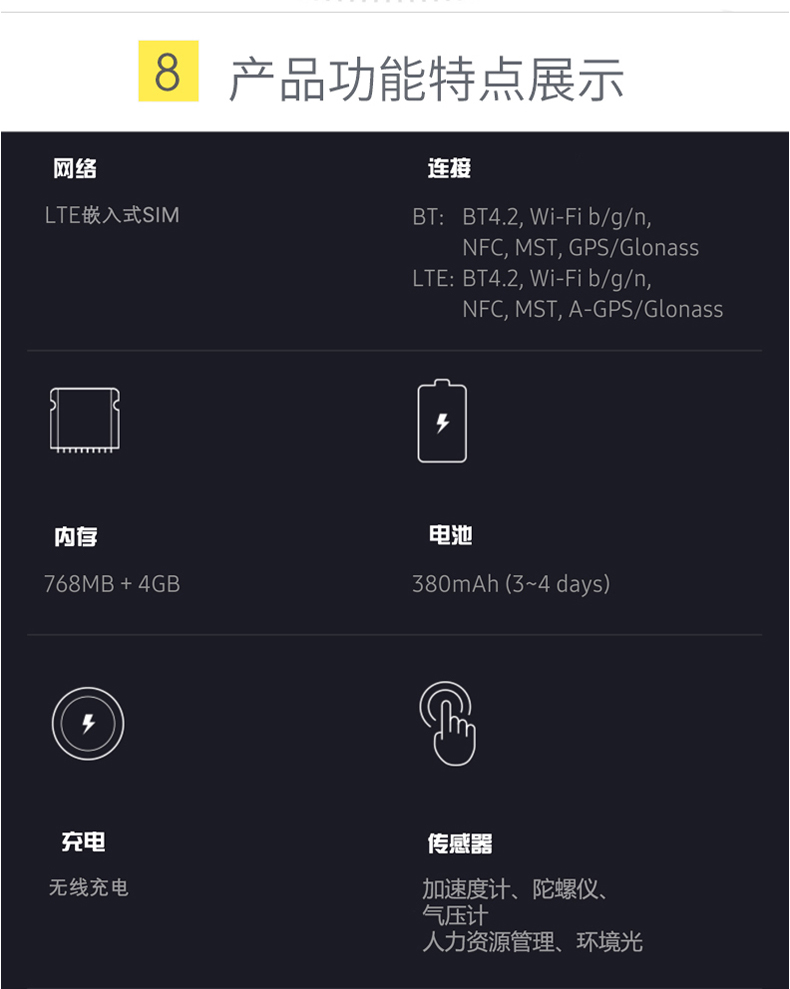 8 产品功能特点展示

网络

LTE嵌入式SIM

连接

BT: BT4.2, Wi-Fi b/g/n, NFC, MST, GPS/Glonass
LTE: BT4.2, Wi-Fi b/g/n, NFC, MST, A-GPS/Glonass

内存

768MB + 4GB

电池

380mAh (3~4 days)

充电

无线充电

传感器

加速度计、陀螺仪、
气压计
人力资源管理、环境光